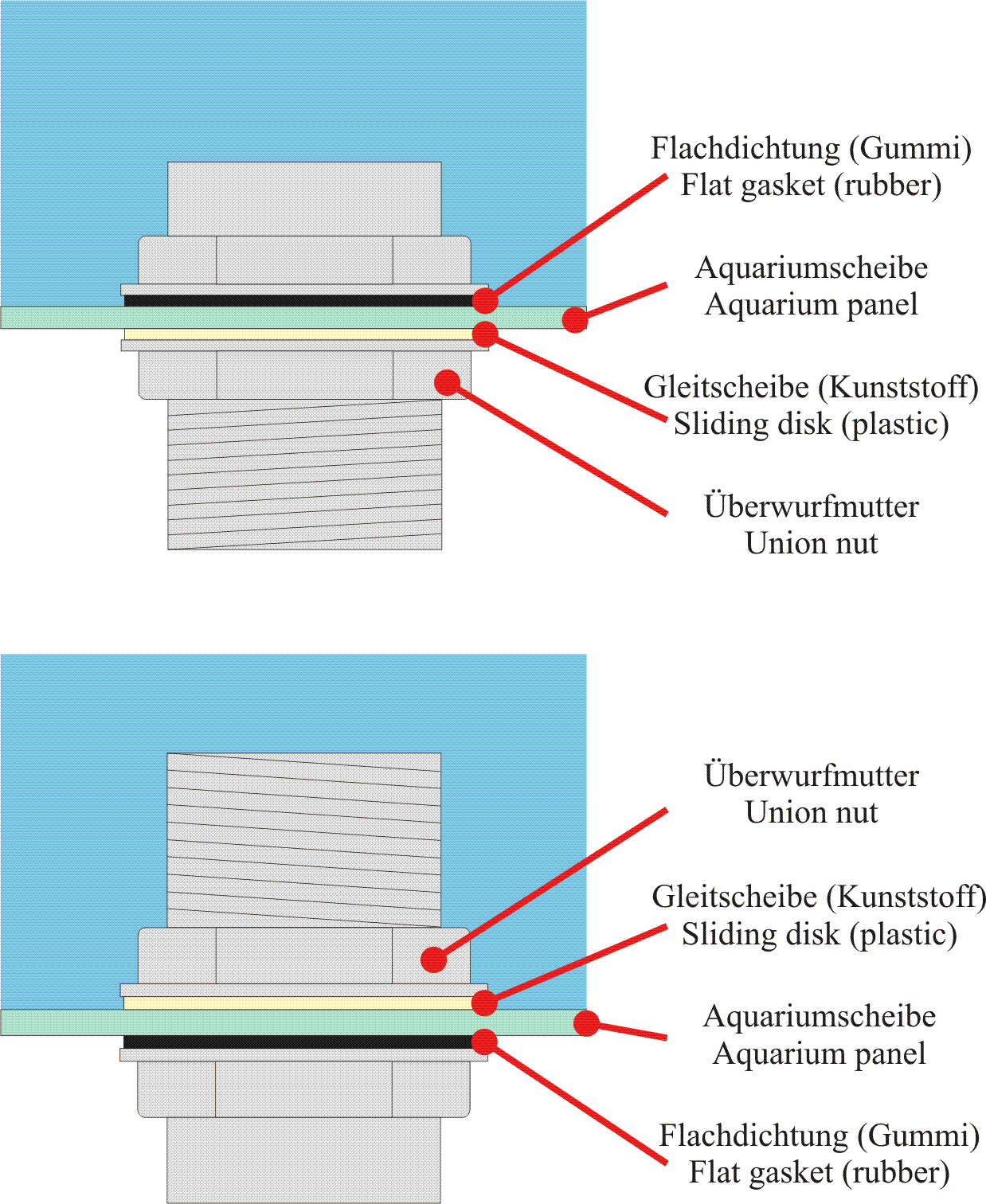 Flachdichtung (Gummi)
Flat gasket (rubber)

Aquariumscheibe
Aquarium panel

Gleitscheibe (Kunststoff)
Sliding disk (plastic)

Überwurfmutter
Union nut

Überwurfmutter
Union nut

Gleitscheibe (Kunststoff)
Sliding disk (plastic)

Aquariumscheibe
Aquarium panel

Flachdichtung (Gummi)
Flat gasket (rubber)